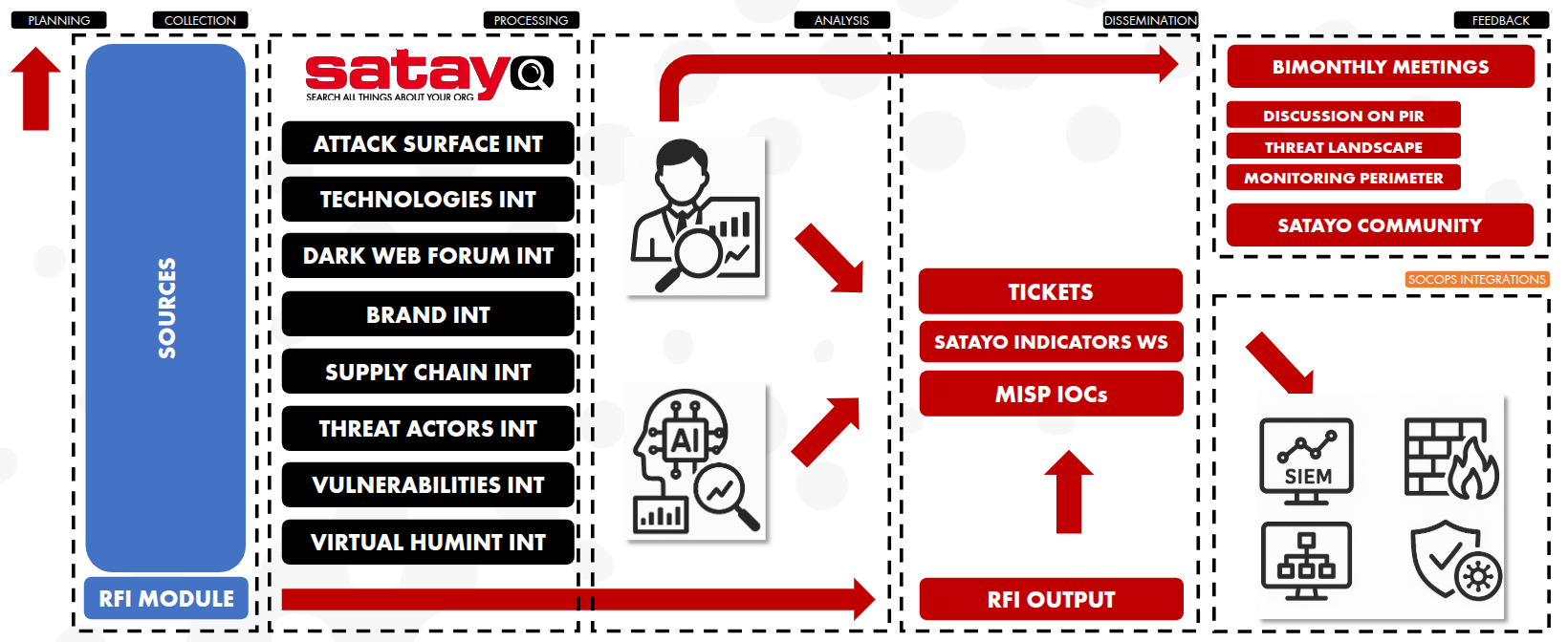 PLANNING

COLLECTION

PROCESSING

ANALYSIS

DISSEMINATION

FEEDBACK

SOURCES

RFI MODULE

satayo
SEARCH ALL THINGS ABOUT YOUR ORG

ATTACK SURFACE INT

TECHNOLOGIES INT

DARK WEB FORUM INT

BRAND INT

SUPPLY CHAIN INT

THREAT ACTORS INT

VULNERABILITIES INT

VIRTUAL HUMINT INT

AI

TICKETS

SATAYO INDICATORS WS

MISP IOCs

RFI OUTPUT

BIMONTHLY MEETINGS

DISCUSSION ON PIR

THREAT LANDSCAPE

MONITORING PERIMETER

SATAYO COMMUNITY

SOCOPS INTEGRATIONS

SIEM